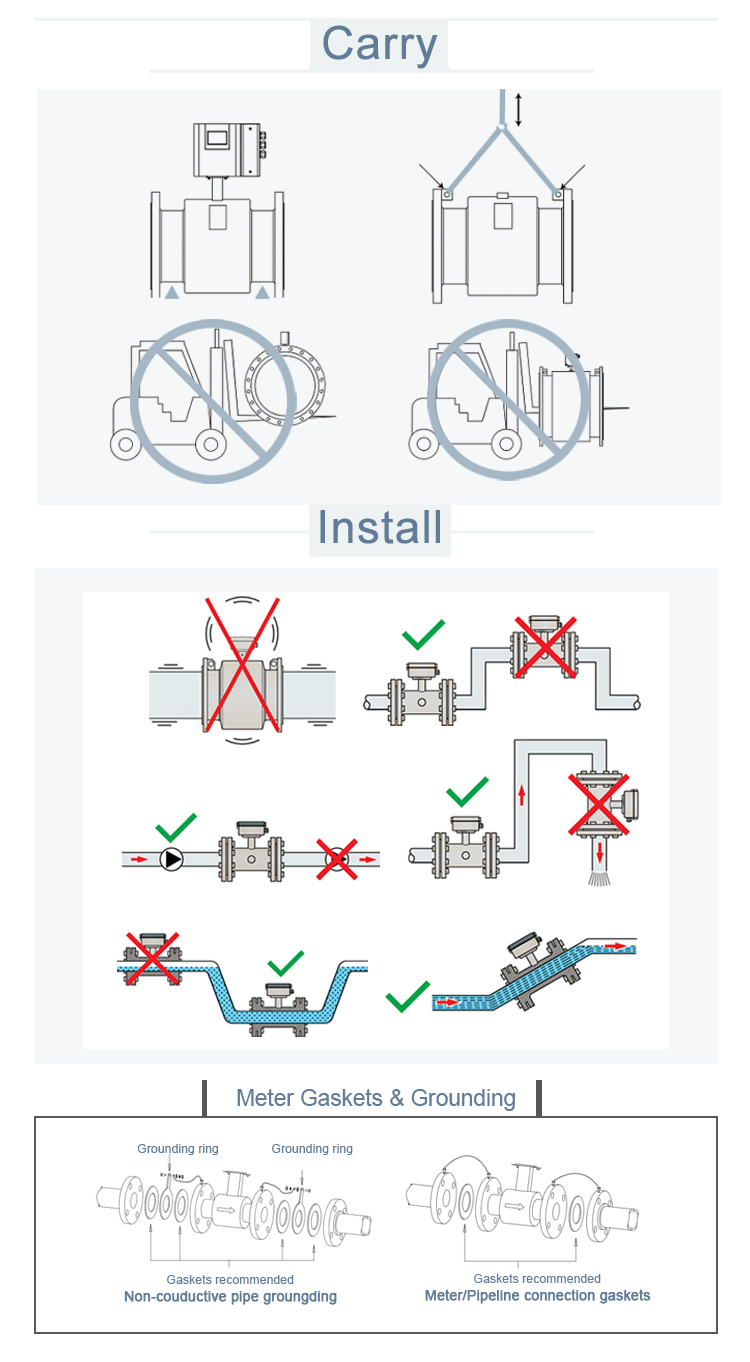 Carry

Install

Meter Gaskets & Grounding

Grounding ring

Grounding ring

Gaskets recommended

Non-couductive pipe groungding

Gaskets recommended

Meter/Pipeline connection gaskets