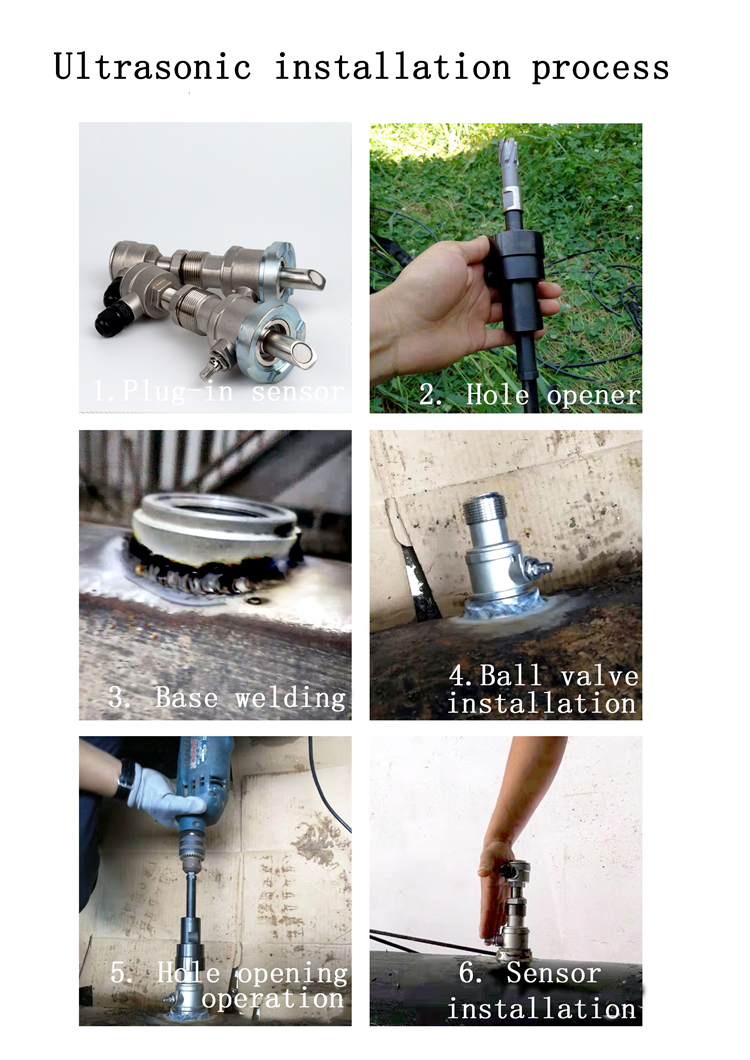 Ultrasonic installation process

1.Plug-in sensor

2. Hole opener

3. Base welding

4.Ball valve installation

5. Hole opening operation

6. Sensor installation